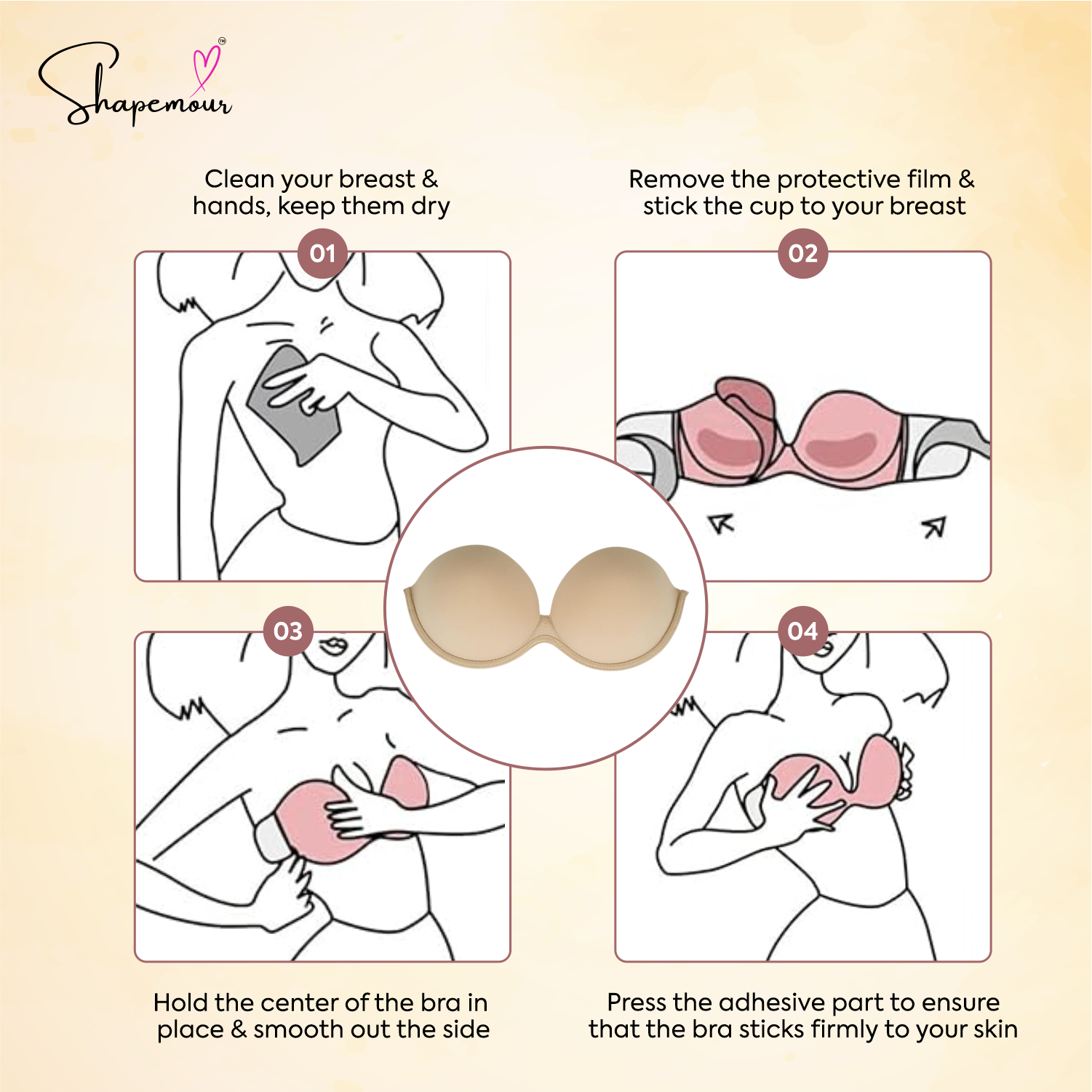 Shapemour™

Clean your breast & hands, keep them dry

01

Remove the protective film & stick the cup to your breast

02

03

04

Hold the center of the bra in place & smooth out the side

Press the adhesive part to ensure that the bra sticks firmly to your skin