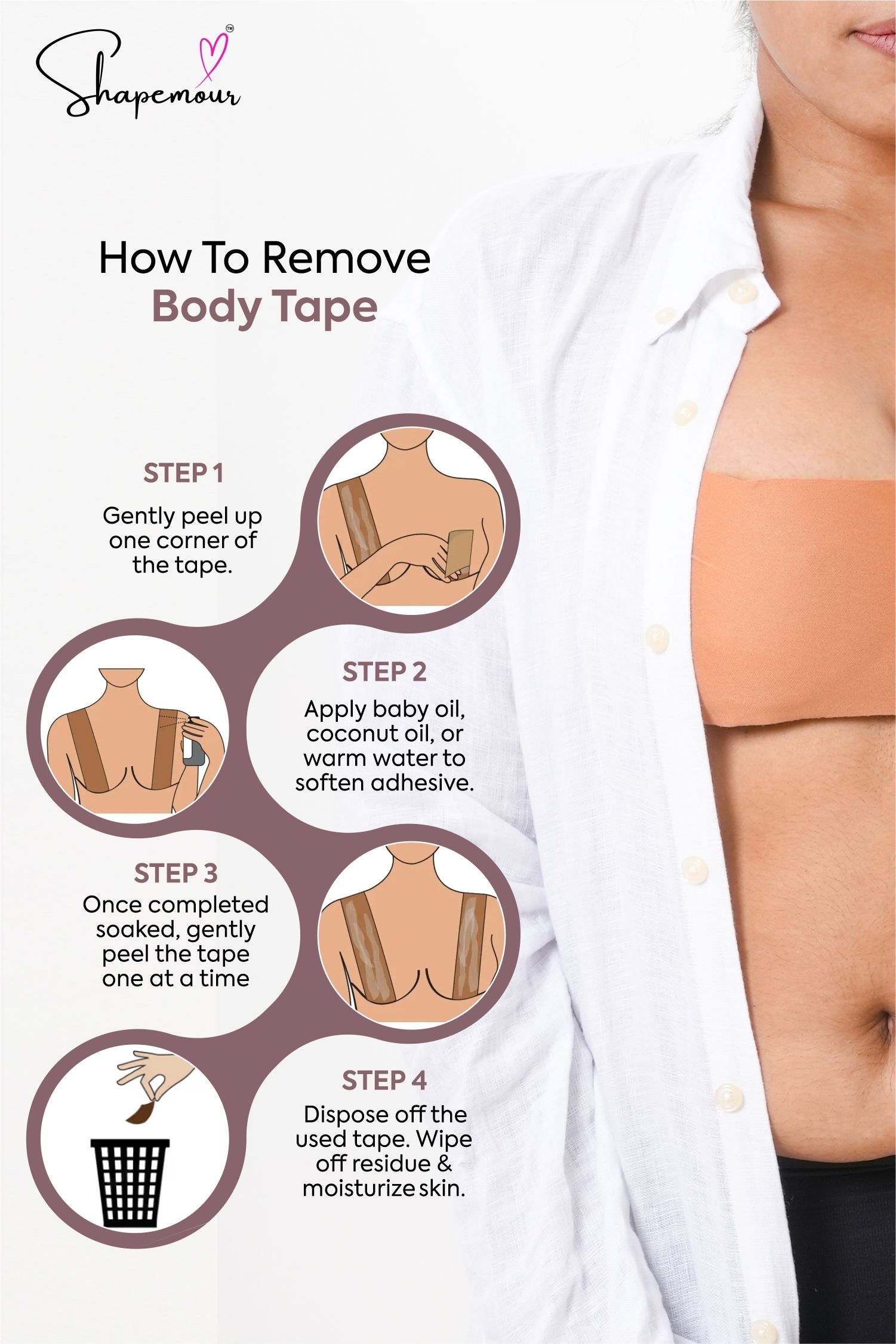 Shapemour™

How To Remove
Body Tape

STEP 1
Gently peel up one corner of the tape.

STEP 2
Apply baby oil, coconut oil, or warm water to soften adhesive.

STEP 3
Once completed soaked, gently peel the tape one at a time

STEP 4
Dispose off the used tape. Wipe off residue & moisturize skin.