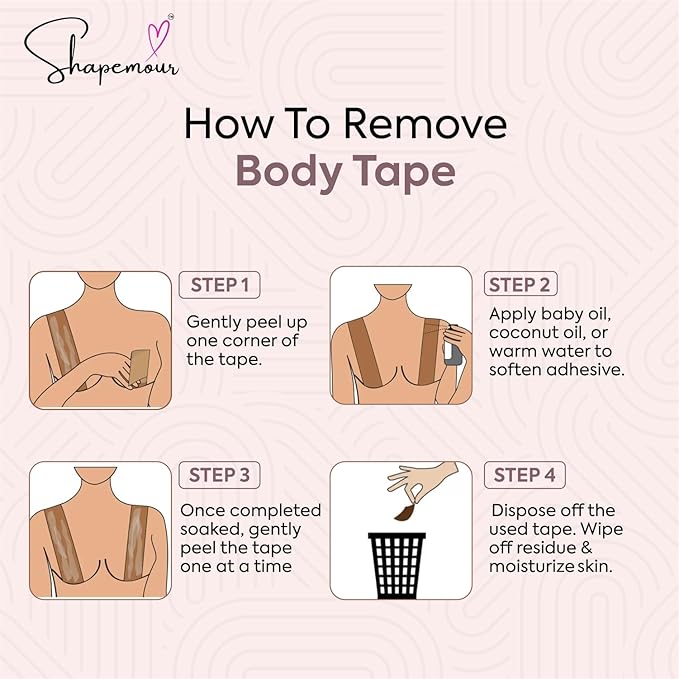 Shapemour®

How To Remove
Body Tape

STEP 1
Gently peel up one corner of the tape.

STEP 2
Apply baby oil, coconut oil, or warm water to soften adhesive.

STEP 3
Once completed soaked, gently peel the tape one at a time

STEP 4
Dispose off the used tape. Wipe off residue & moisturize skin.